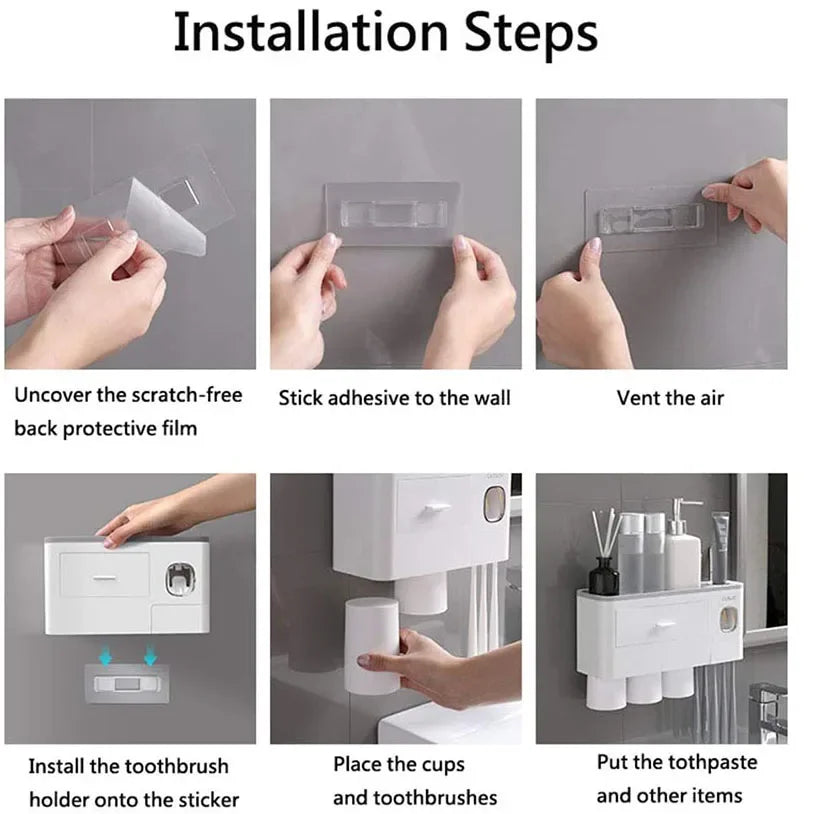 Installation Steps

Uncover the scratch-free back protective film

Stick adhesive to the wall

Vent the air

Install the toothbrush holder onto the sticker

Place the cups and toothbrushes

Put the tothpaste and other items